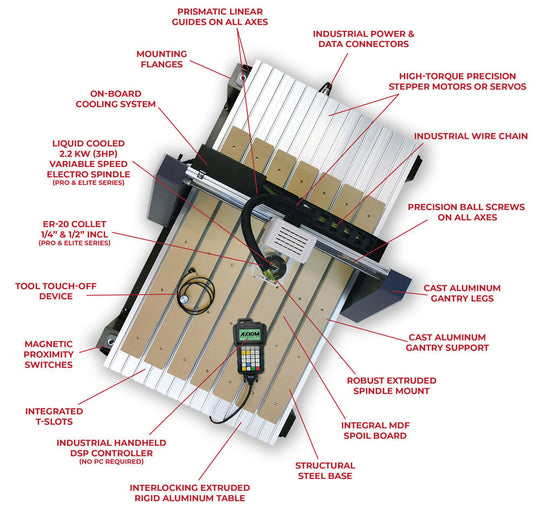 PRISMATIC LINEAR GUIDES ON ALL AXES

INDUSTRIAL POWER & DATA CONNECTORS

MOUNTING FLANGES

HIGH-TORQUE PRECISION STEPPER MOTORS OR SERVOS

ON-BOARD COOLING SYSTEM

INDUSTRIAL WIRE CHAIN

LIQUID COOLED 2.2 KW (3HP) VARIABLE SPEED ELECTRO SPINDLE
(PRO & ELITE SERIES)

PRECISION BALL SCREWS ON ALL AXES

ER-20 COLLET 1/4" & 1/2" INCL
(PRO & ELITE SERIES)

TOOL TOUCH-OFF DEVICE

CAST ALUMINUM GANTRY LEGS

MAGNETIC PROXIMITY SWITCHES

CAST ALUMINUM GANTRY SUPPORT

AXIOM

ROBUST EXTRUDED SPINDLE MOUNT

INTEGRATED T-SLOTS

INTEGRAL MDF SPOIL BOARD

INDUSTRIAL HANDHELD DSP CONTROLLER
(NO PC REQUIRED)

STRUCTURAL STEEL BASE

INTERLOCKING EXTRUDED RIGID ALUMINUM TABLE