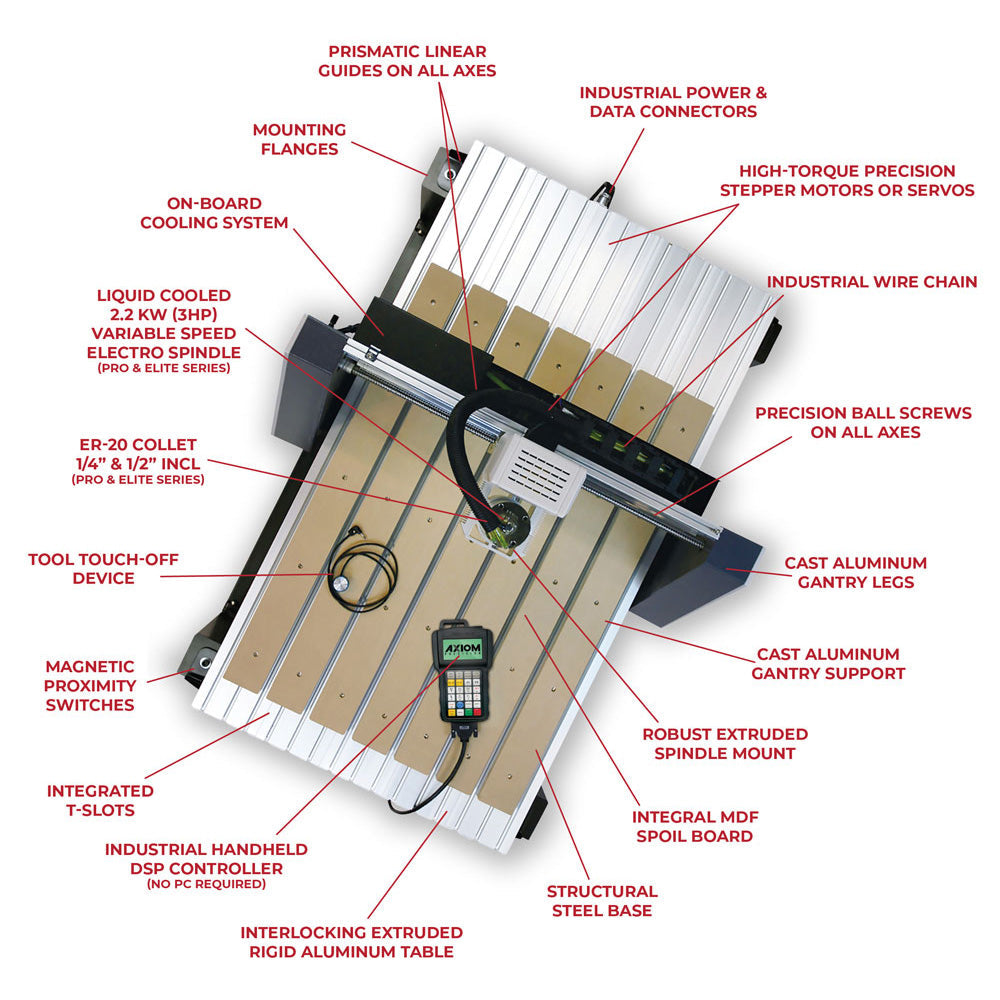 PRISMATIC LINEAR GUIDES ON ALL AXES

INDUSTRIAL POWER & DATA CONNECTORS

MOUNTING FLANGES

HIGH-TORQUE PRECISION STEPPER MOTORS OR SERVOS

ON-BOARD COOLING SYSTEM

INDUSTRIAL WIRE CHAIN

LIQUID COOLED 2.2 KW (3HP) VARIABLE SPEED ELECTRO SPINDLE
(PRO & ELITE SERIES)

PRECISION BALL SCREWS ON ALL AXES

ER-20 COLLET 1/4" & 1/2" INCL
(PRO & ELITE SERIES)

TOOL TOUCH-OFF DEVICE

CAST ALUMINUM GANTRY LEGS

MAGNETIC PROXIMITY SWITCHES

CAST ALUMINUM GANTRY SUPPORT

AXIOM

ROBUST EXTRUDED SPINDLE MOUNT

INTEGRATED T-SLOTS

INTEGRAL MDF SPOIL BOARD

INDUSTRIAL HANDHELD DSP CONTROLLER
(NO PC REQUIRED)

STRUCTURAL STEEL BASE

INTERLOCKING EXTRUDED RIGID ALUMINUM TABLE